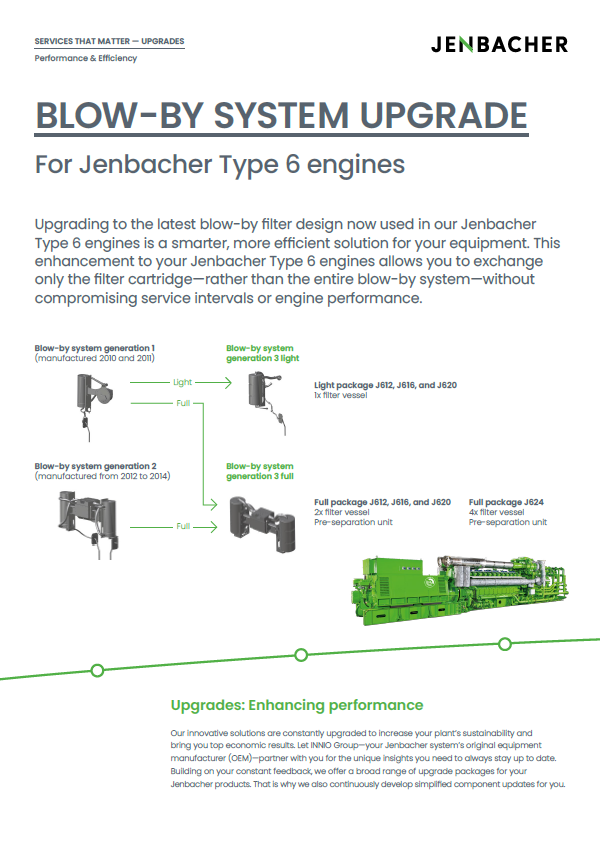 SERVICES THAT MATTER — UPGRADES

Performance & Efficiency

JENBACHER

BLOW-BY SYSTEM UPGRADE

For Jenbacher Type 6 engines

Upgrading to the latest blow-by filter design now used in our Jenbacher Type 6 engines is a smarter, more efficient solution for your equipment. This enhancement to your Jenbacher Type 6 engines allows you to exchange only the filter cartridge—rather than the entire blow-by system—without compromising service intervals or engine performance.

Blow-by system generation 1
(manufactured 2010 and 2011)

Light

Full

Blow-by system generation 3 light

Light package J612, J616, and J620
1x filter vessel

Blow-by system generation 2
(manufactured from 2012 to 2014)

Full

Blow-by system generation 3 full

Full package J612, J616, and J620
2x filter vessel
Pre-separation unit

Full package J624
4x filter vessel
Pre-separation unit

Upgrades: Enhancing performance

Our innovative solutions are constantly upgraded to increase your plant's sustainability and bring you top economic results. Let INNIO Group—your Jenbacher system's original equipment manufacturer (OEM)—partner with you for the unique insights you need to always stay up to date. Building on your constant feedback, we offer a broad range of upgrade packages for your Jenbacher products. That is why we also continuously develop simplified component updates for you.