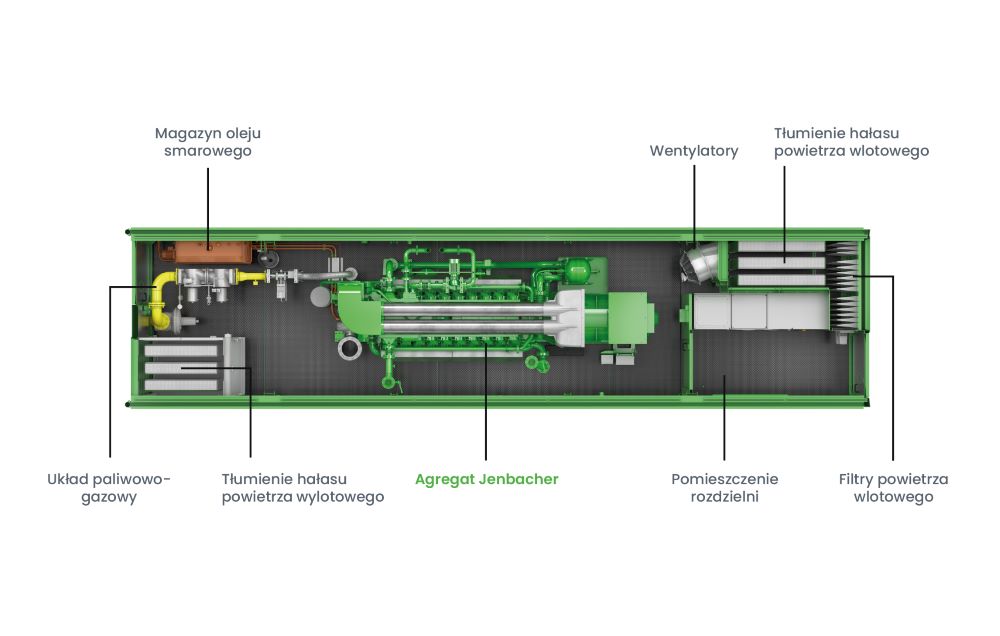 Magazyn oleju smarowego

Wentylatory

Tłumienie hałasu powietrza wlotowego

Układ paliwowo-gazowy

Tłumienie hałasu powietrza wylotowego

Agregat Jenbacher

Pomieszczenie rozdzielni

Filtry powietrza wlotowego